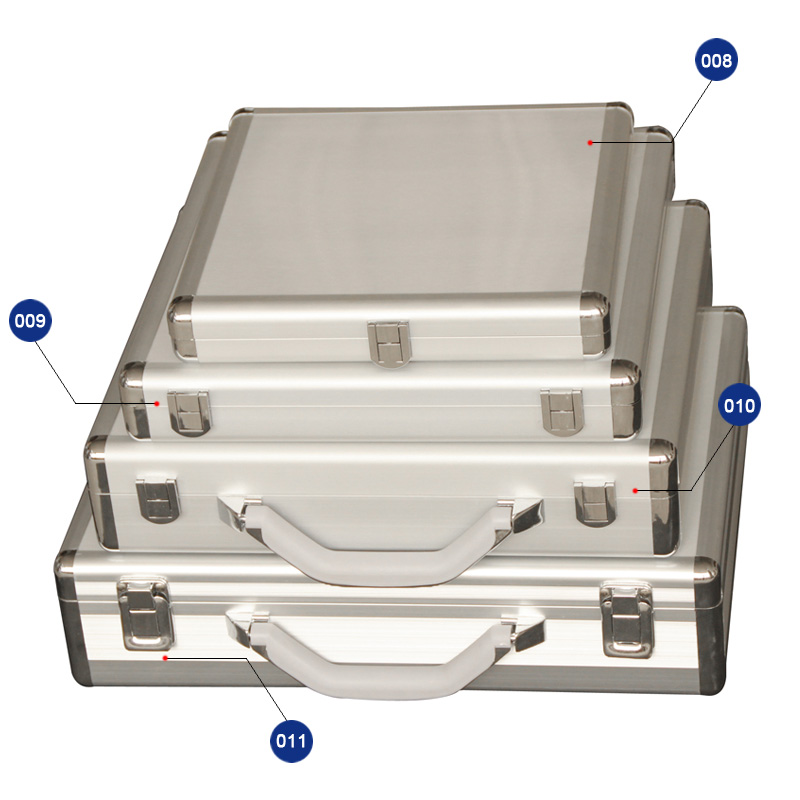 008

009

010

011