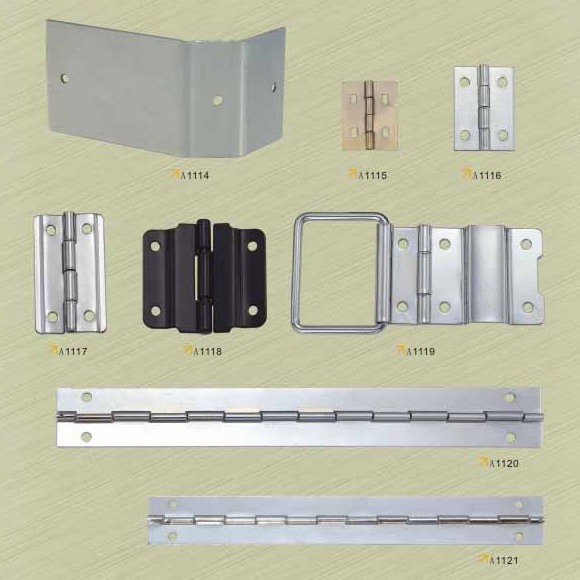 A1114

A1115

A1116

A1117

A1118

A1119

A1120

A1121